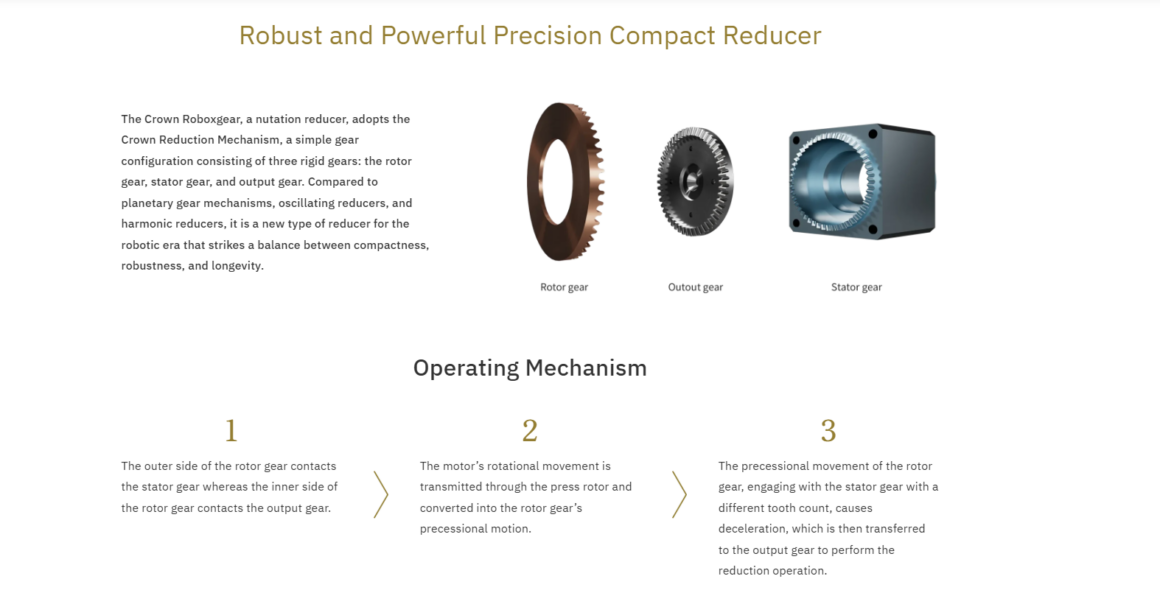 Robust and Powerful Precision Compact Reducer

The Crown Roboxgear, a nutation reducer, adopts the Crown Reduction Mechanism, a simple gear configuration consisting of three rigid gears: the rotor gear, stator gear, and output gear. Compared to planetary gear mechanisms, oscillating reducers, and harmonic reducers, it is a new type of reducer for the robotic era that strikes a balance between compactness, robustness, and longevity.

Rotor gear

Outout gear

Stator gear

Operating Mechanism

1

The outer side of the rotor gear contacts the stator gear whereas the inner side of the rotor gear contacts the output gear.

2

The motor's rotational movement is transmitted through the press rotor and converted into the rotor gear's precessional motion.

3

The precessional movement of the rotor gear, engaging with the stator gear with a different tooth count, causes deceleration, which is then transferred to the output gear to perform the reduction operation.